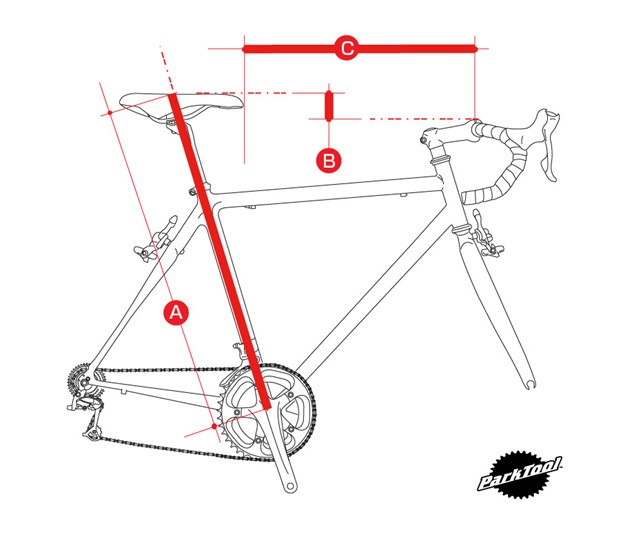 C

B

A

ParkTool